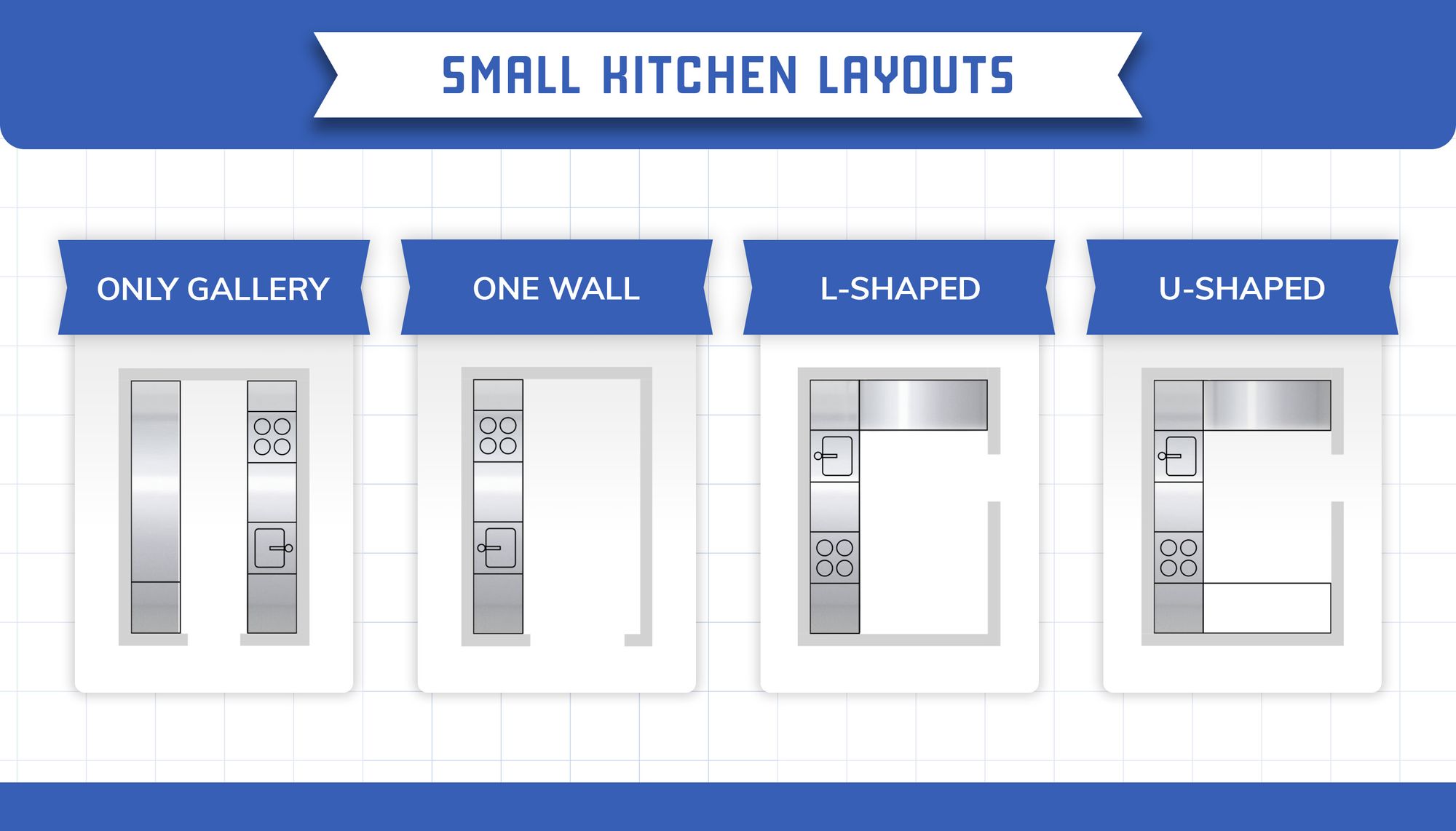 SMALL KITCHEN LAYOUTS

ONLY GALLERY

ONE WALL

L-SHAPED

U-SHAPED